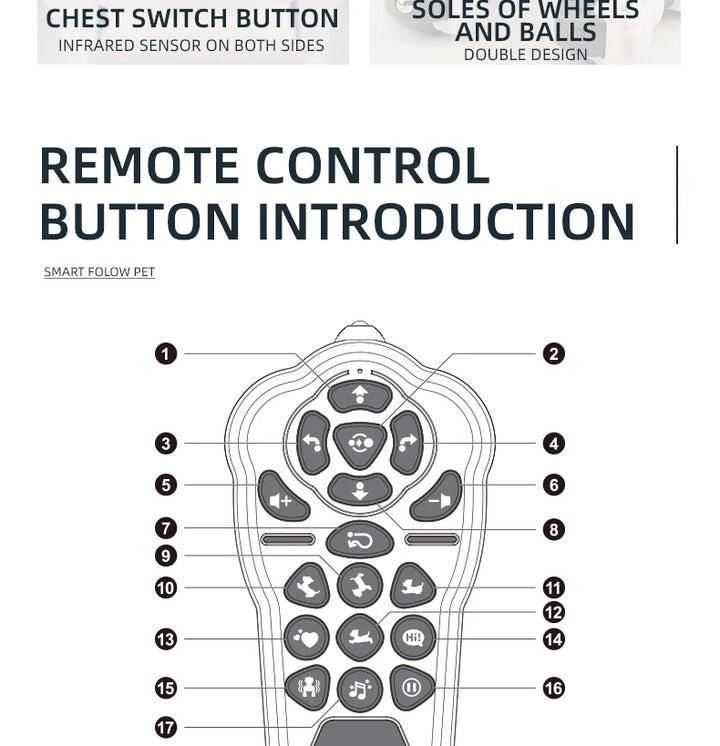 CHEST SWITCH BUTTON
INFRARED SENSOR ON BOTH SIDES

SOLES OF WHEELS AND BALLS
DOUBLE DESIGN

REMOTE CONTROL BUTTON INTRODUCTION

SMART FOLOW PET

1
2
3
4
5
6
7
8
9
10
11
12
13
14
15
16
17

Hi!