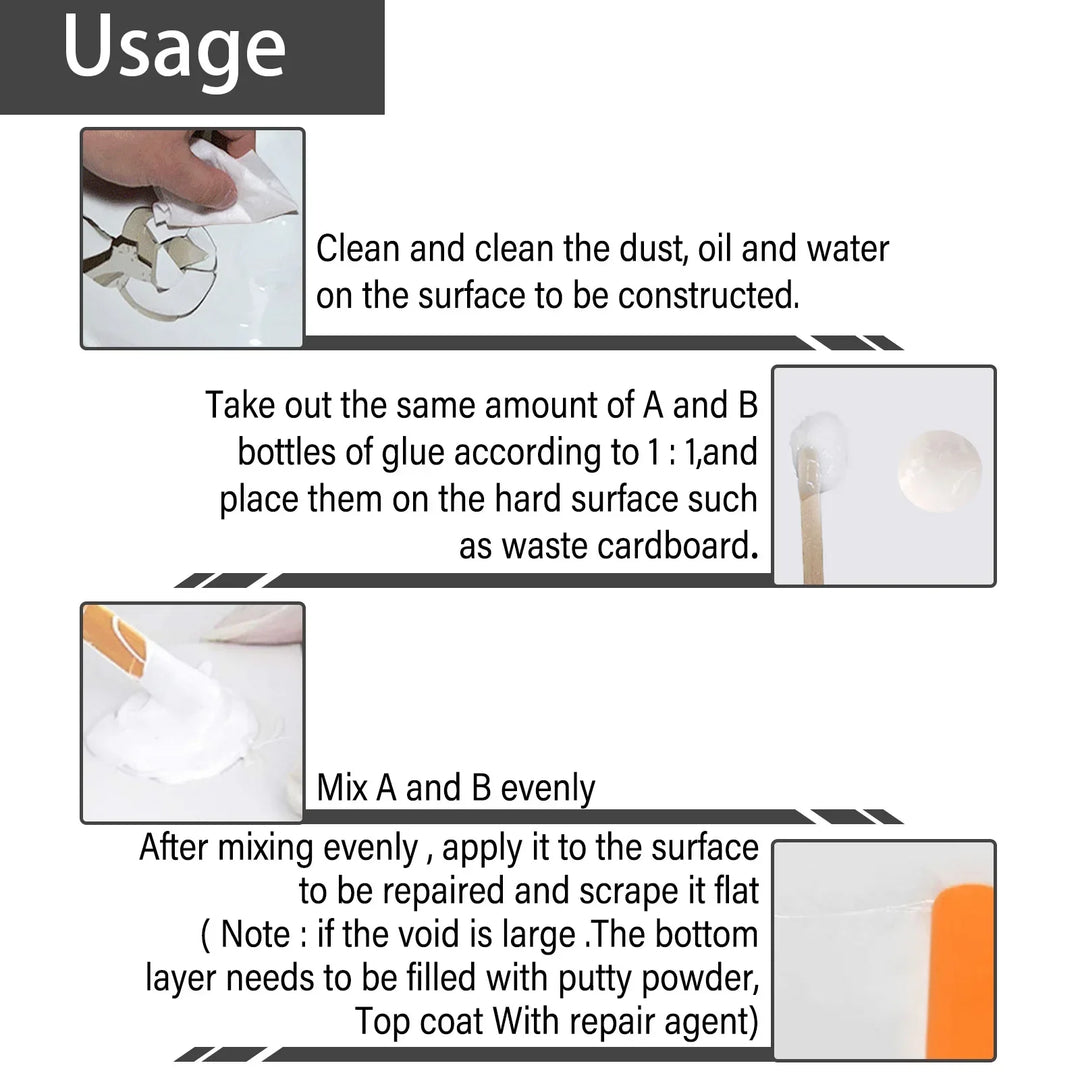 Usage

Clean and clean the dust, oil and water on the surface to be constructed.

Take out the same amount of A and B bottles of glue according to 1 : 1,and place them on the hard surface such as waste cardboard.

Mix A and B evenly

After mixing evenly , apply it to the surface to be repaired and scrape it flat ( Note : if the void is large .The bottom layer needs to be filled with putty powder, Top coat With repair agent)